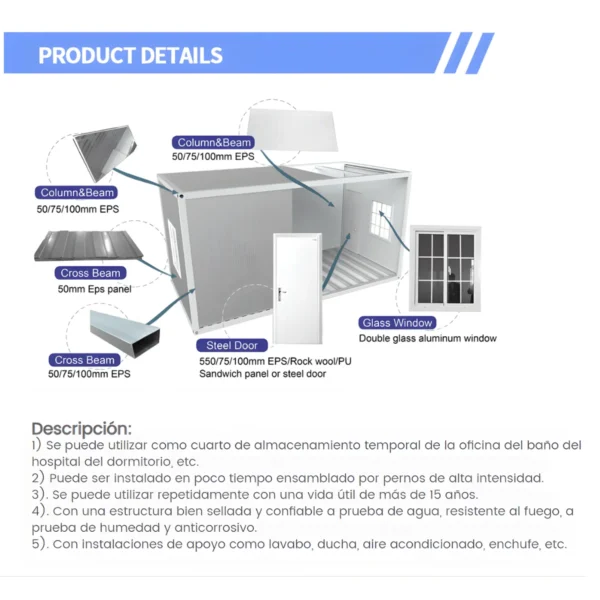 PRODUCT DETAILS

Column&Beam
50/75/100mm EPS

Column&Beam
50/75/100mm EPS

Cross Beam
50mm Eps panel

Cross Beam
50/75/100mm EPS

Steel Door
550/75/100mm EPS/Rock wool/PU
Sandwich panel or steel door

Glass Window
Double glass aluminum window

Descripción:
1) Se puede utilizar como cuarto de almacenamiento temporal de la oficina del baño del hospital del dormitorio, etc.
2) Puede ser instalado en poco tiempo ensamblado por pernos de alta intensidad.
3). Se puede utilizar repetidamente con una vida útil de más de 15 años.
4). Con una estructura bien sellada y confiable a prueba de agua, resistente al fuego, a prueba de humedad y anticorrosivo.
5). Con instalaciones de apoyo como lavabo, ducha, aire acondicionado, enchufe, etc.