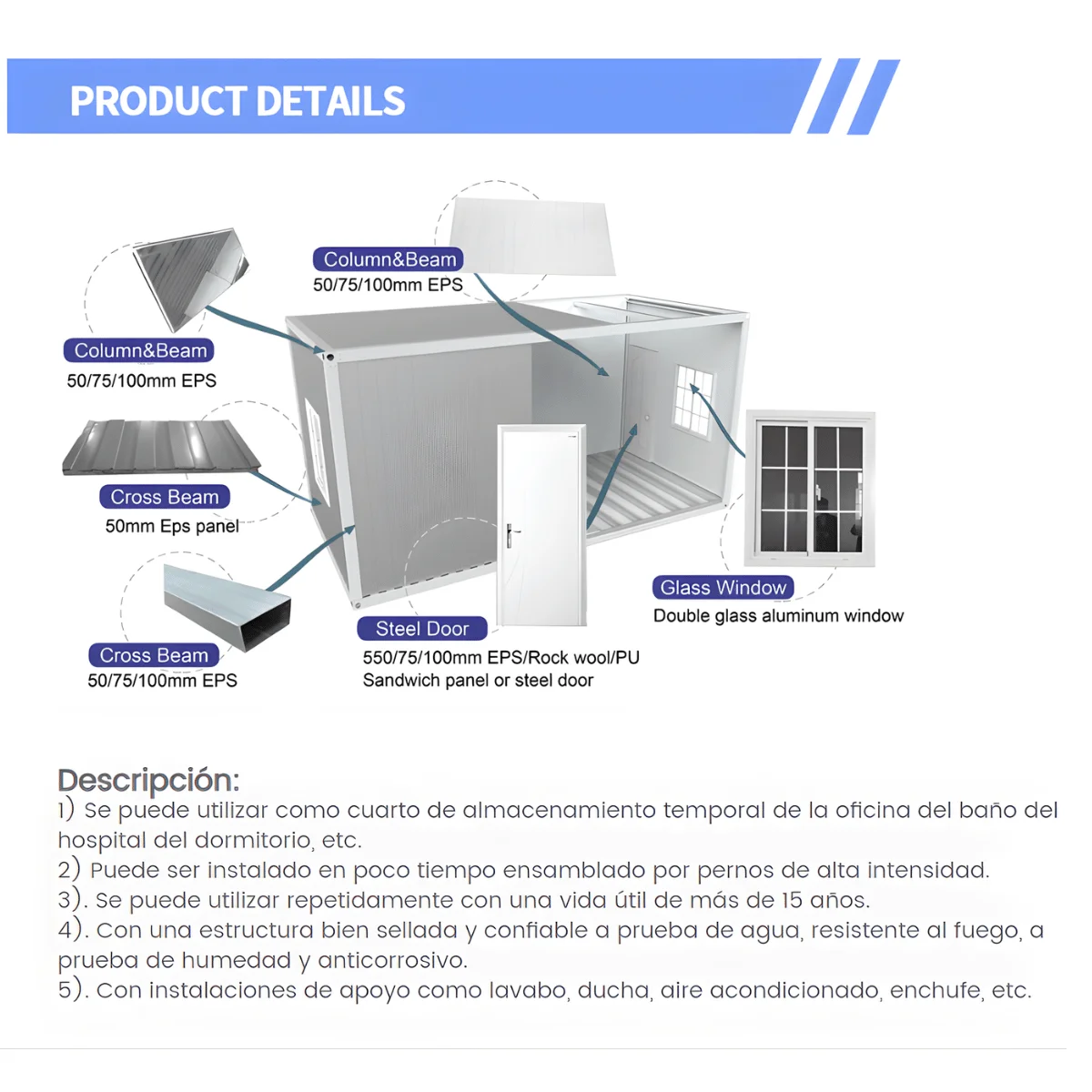 PRODUCT DETAILS

Column&Beam
50/75/100mm EPS

Column&Beam
50/75/100mm EPS

Cross Beam
50mm Eps panel

Cross Beam
50/75/100mm EPS

Steel Door
550/75/100mm EPS/Rock wool/PU
Sandwich panel or steel door

Glass Window
Double glass aluminum window

Descripción:
1) Se puede utilizar como cuarto de almacenamiento temporal de la oficina del baño del hospital del dormitorio, etc.
2) Puede ser instalado en poco tiempo ensamblado por pernos de alta intensidad.
3). Se puede utilizar repetidamente con una vida útil de más de 15 años.
4). Con una estructura bien sellada y confiable a prueba de agua, resistente al fuego, a prueba de humedad y anticorrosivo.
5). Con instalaciones de apoyo como lavabo, ducha, aire acondicionado, enchufe, etc.